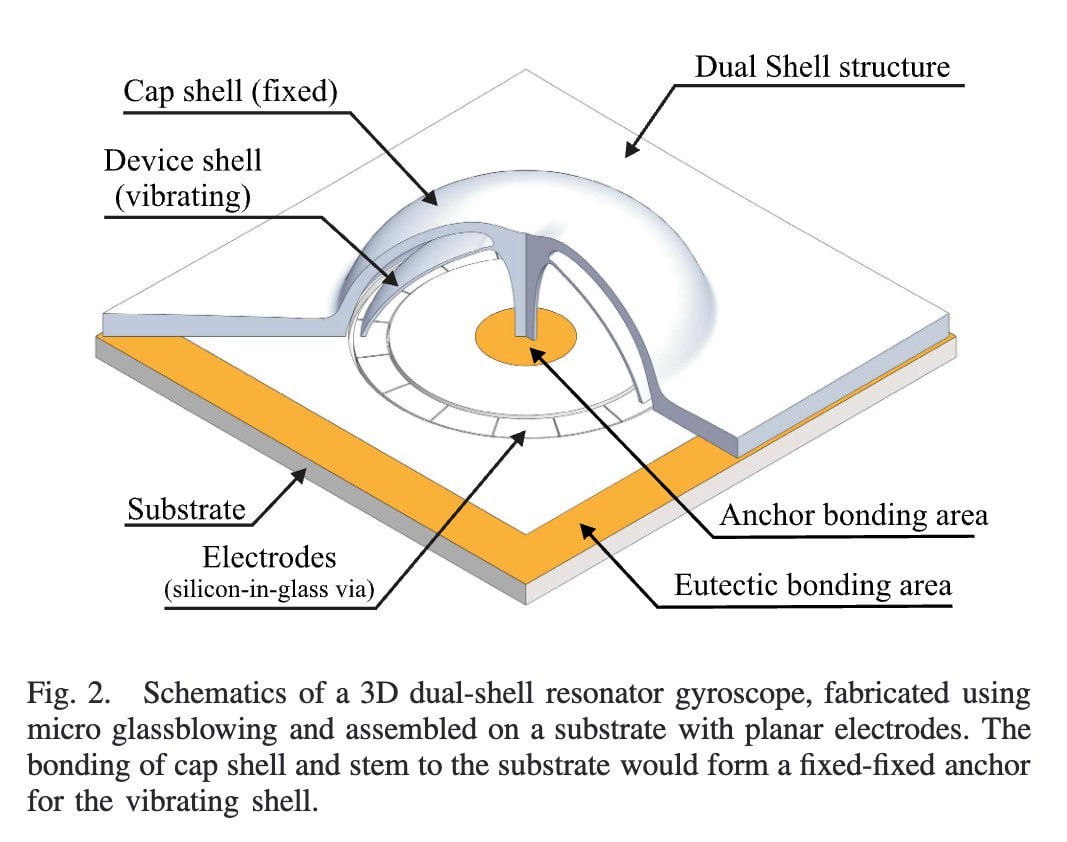 Cap shell (fixed)

Dual Shell structure

Device shell (vibrating)

Substrate

Electrodes (silicon-in-glass via)

Anchor bonding area

Eutectic bonding area

Fig. 2. Schematics of a 3D dual-shell resonator gyroscope, fabricated using micro glassblowing and assembled on a substrate with planar electrodes. The bonding of cap shell and stem to the substrate would form a fixed-fixed anchor for the vibrating shell.