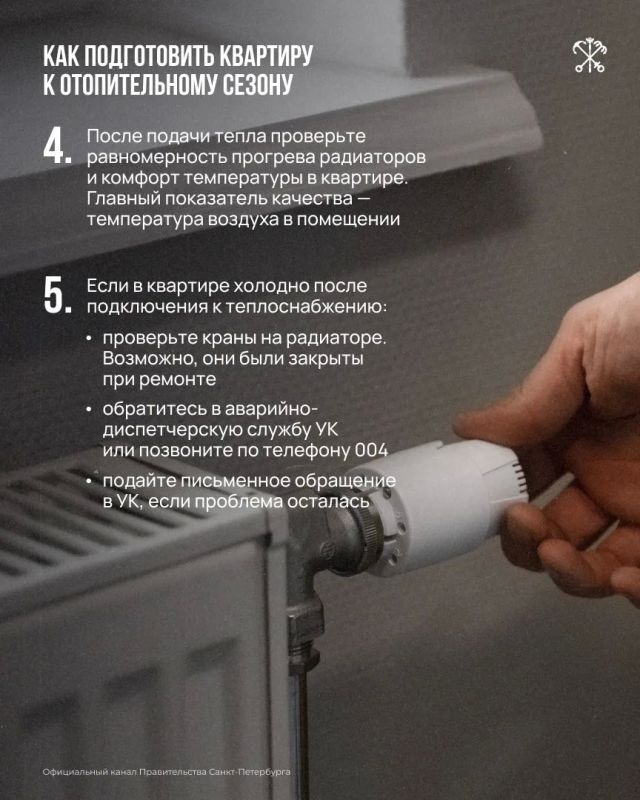 КАК ПОДГОТОВИТЬ КВАРТИРУ К ОТОПИТЕЛЬНОМУ СЕЗОНУ

4. После подачи тепла проверьте равномерность прогрева радиаторов и комфорт температуры в квартире. Главный показатель качества — температура воздуха в помещении

5. Если в квартире холодно после подключения к теплоснабжению:

• проверьте краны на радиаторе. Возможно, они были закрыты при ремонте

• обратитесь в аварийно-диспетчерскую службу УК или позвоните по телефону 004

• подайте письменное обращение в УК, если проблема осталась

Официальный канал Правительства Санкт-Петербурга